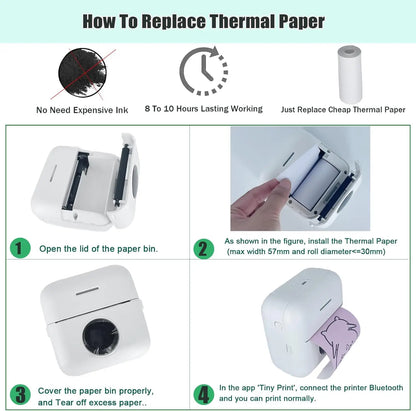 How To Replace Thermal Paper

No Need Expensive Ink

8 To 10 Hours Lasting Working

Just Replace Cheap Thermal Paper

1 Open the lid of the paper bin.

2 As shown in the figure, install the Thermal Paper (max width 57mm and roll diameter<=30mm)

3 Cover the paper bin properly, and Tear off excess paper..

4 In the app 'Tiny Print', connect the printer Bluetooth and you can print normally.